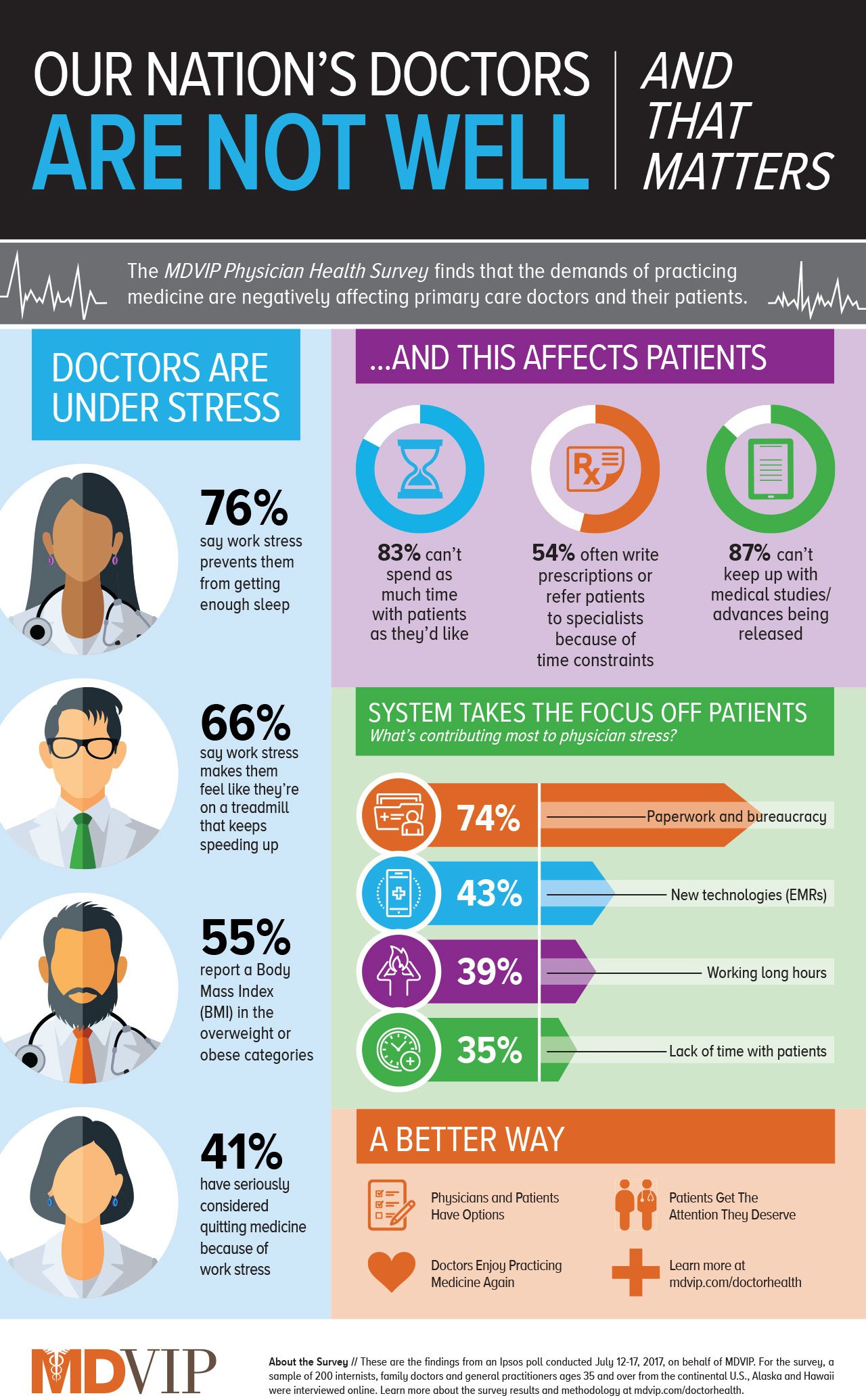 OUR NATION'S DOCTORS ARE NOT WELL

AND THAT MATTERS

The MDVIP Physician Health Survey finds that the demands of practicing medicine are negatively affecting primary care doctors and their patients.

DOCTORS ARE UNDER STRESS

76% say work stress prevents them from getting enough sleep

66% say work stress makes them feel like they're on a treadmill that keeps speeding up

55% report a Body Mass Index (BMI) in the overweight or obese categories

41% have seriously considered quitting medicine because of work stress

...AND THIS AFFECTS PATIENTS

Rx

83% can't spend as much time with patients as they'd like

54% often write prescriptions or refer patients to specialists because of time constraints

87% can't keep up with medical studies/ advances being released

SYSTEM TAKES THE FOCUS OFF PATIENTS

What's contributing most to physician stress?

74% Paperwork and bureaucracy

43% New technologies (EMRs)

39% Working long hours

35% Lack of time with patients

A BETTER WAY

Physicians and Patients Have Options

Patients Get The Attention They Deserve

Doctors Enjoy Practicing Medicine Again

Learn more at mdvip.com/doctorhealth

MDVIP

About the Survey // These are the findings from an Ipsos poll conducted July 12-17, 2017, on behalf of MDVIP. For the survey, a sample of 200 internists, family doctors and general practitioners ages 35 and over from the continental U.S., Alaska and Hawaii were interviewed online. Learn more about the survey results and methodology at mdvip.com/doctorhealth.